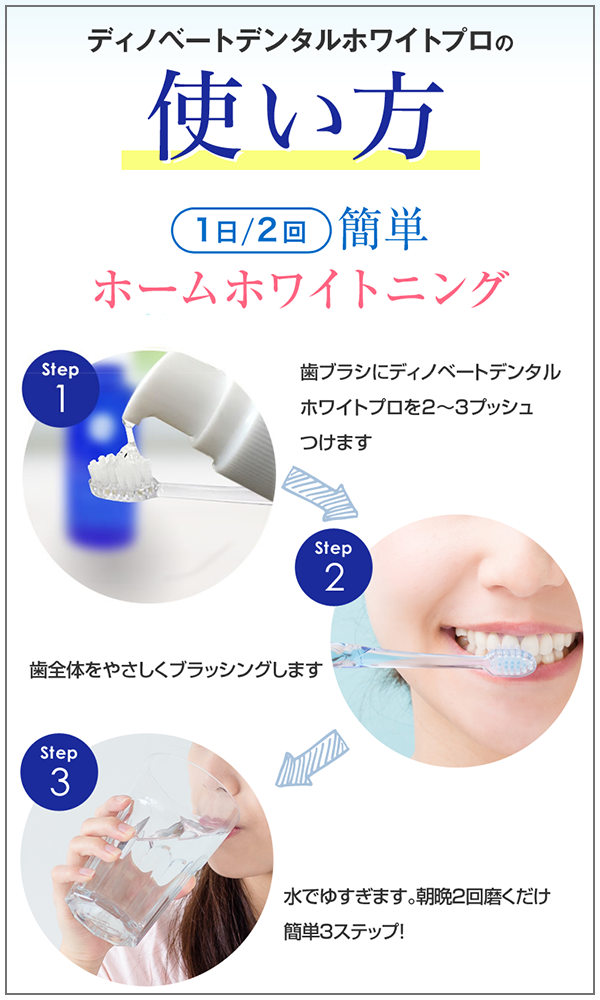 ディノベートデンタルホワイトプロの

使い方

1日/2回 簡単

ホームホワイトニング

Step 1

歯ブラシにディノベートデンタルホワイトプロを2〜3プッシュつけます

Step 2

歯全体をやさしくブラッシングします

Step 3

水でゆすぎます。朝晩2回磨くだけ簡単3ステップ!